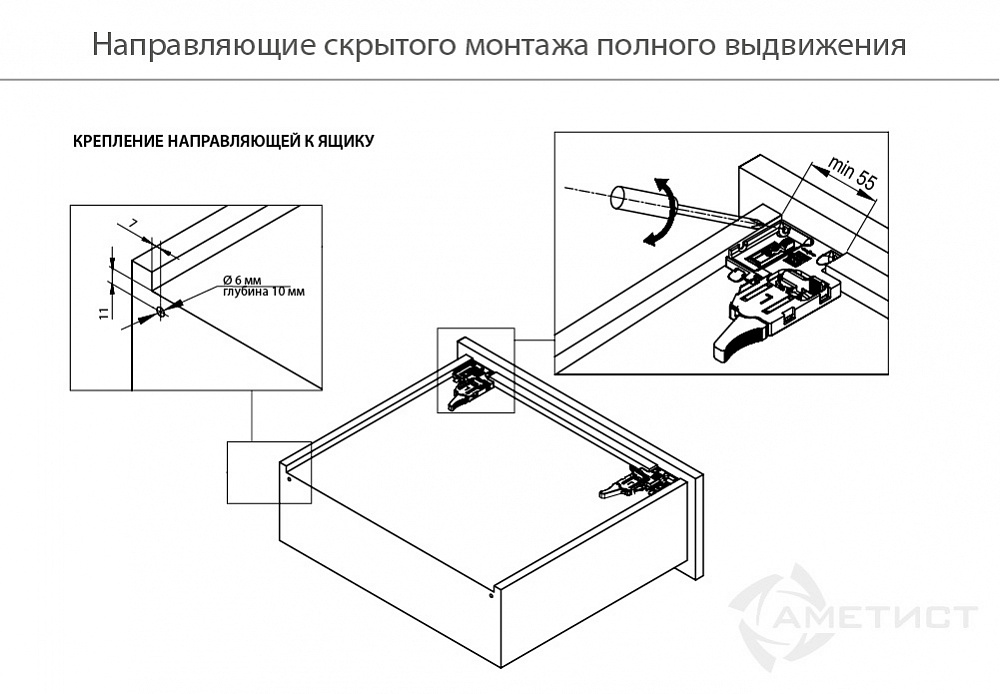 Направляющие скрытого монтажа полного выдвижения

КРЕПЛЕНИЕ НАПРАВЛЯЮЩЕЙ К ЯЩИКУ

7

11

Ø 6 мм
глубина 10 мм

min 55

АМЕТИСТ