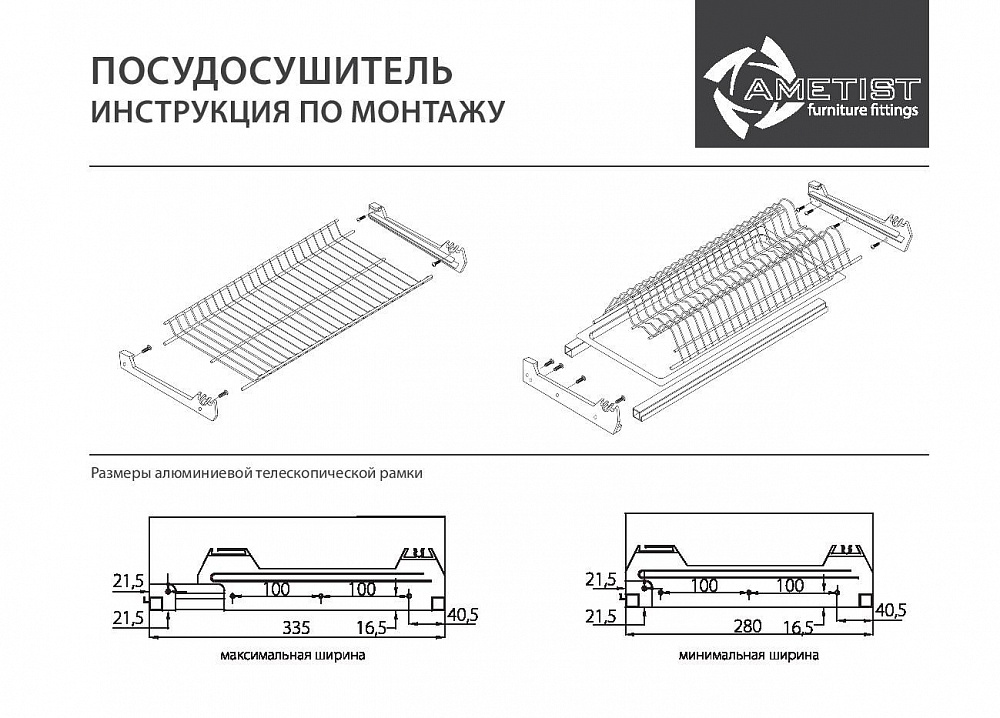 ПОСУДОСУШИТЕЛЬ
ИНСТРУКЦИЯ ПО МОНТАЖУ

AMETIST
furniture fittings

Размеры алюминиевой телескопической рамки

21,5
21,5
100
100
335
16,5
40,5
максимальная ширина

21,5
21,5
100
100
280
16,5
40,5
минимальная ширина